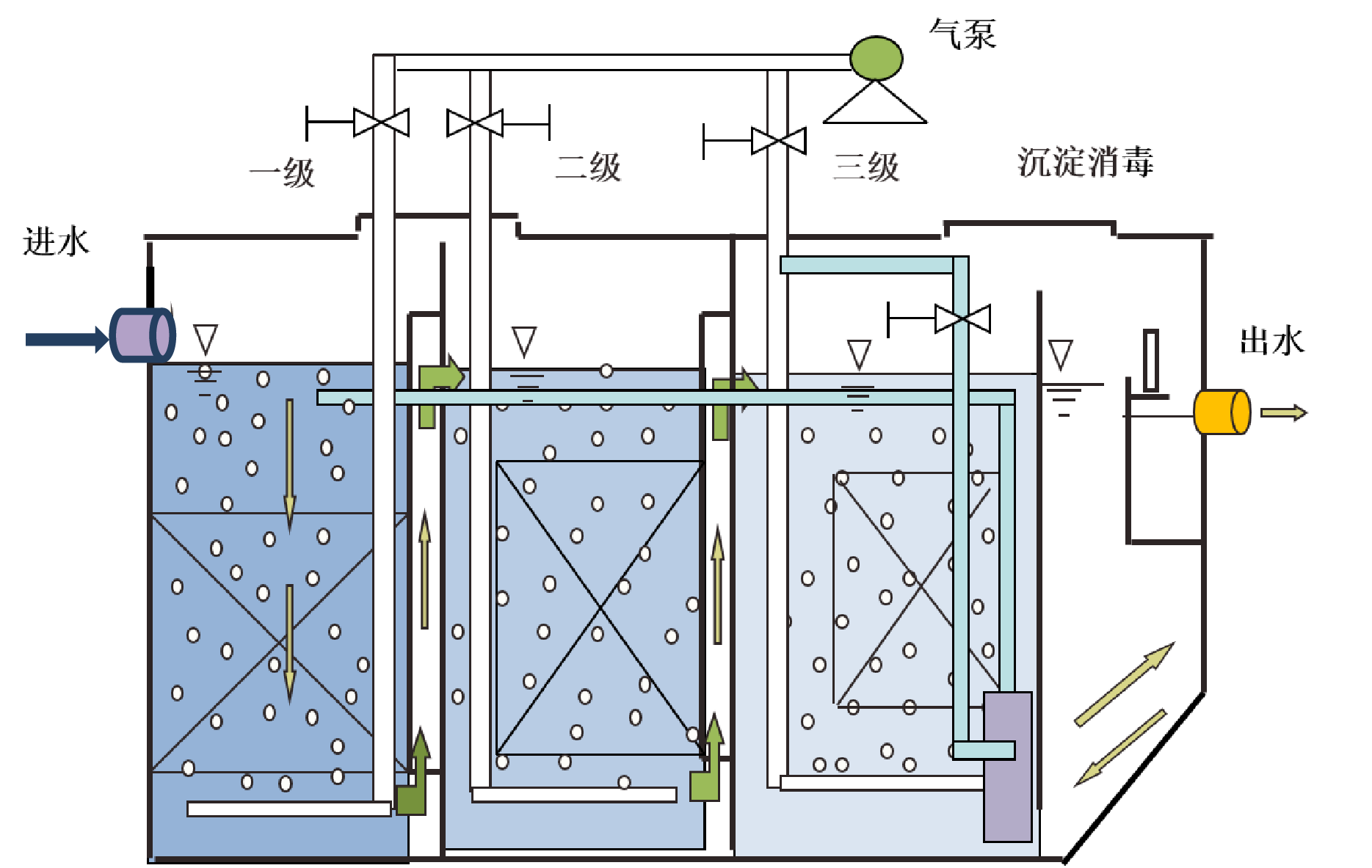 气泵

一级

二级

三级

沉淀消毒

进水

出水